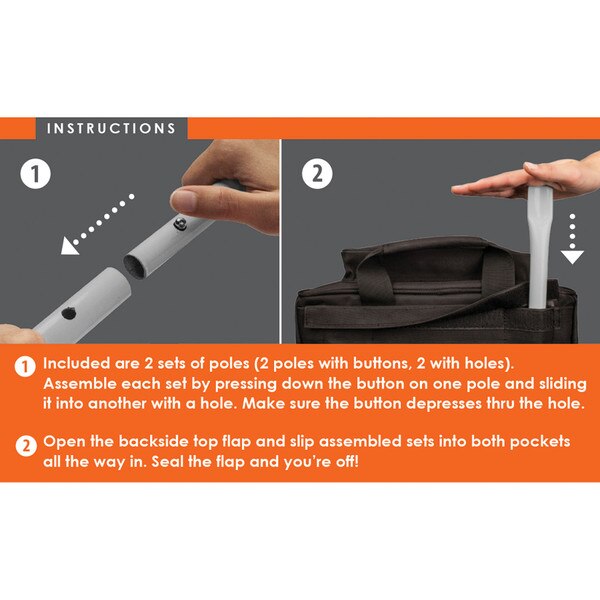 INSTRUCTIONS

1

2

1 Included are 2 sets of poles (2 poles with buttons, 2 with holes). Assemble each set by pressing down the button on one pole and sliding it into another with a hole. Make sure the button depresses thru the hole.

2 Open the backside top flap and slip assembled sets into both pockets all the way in. Seal the flap and you're off!